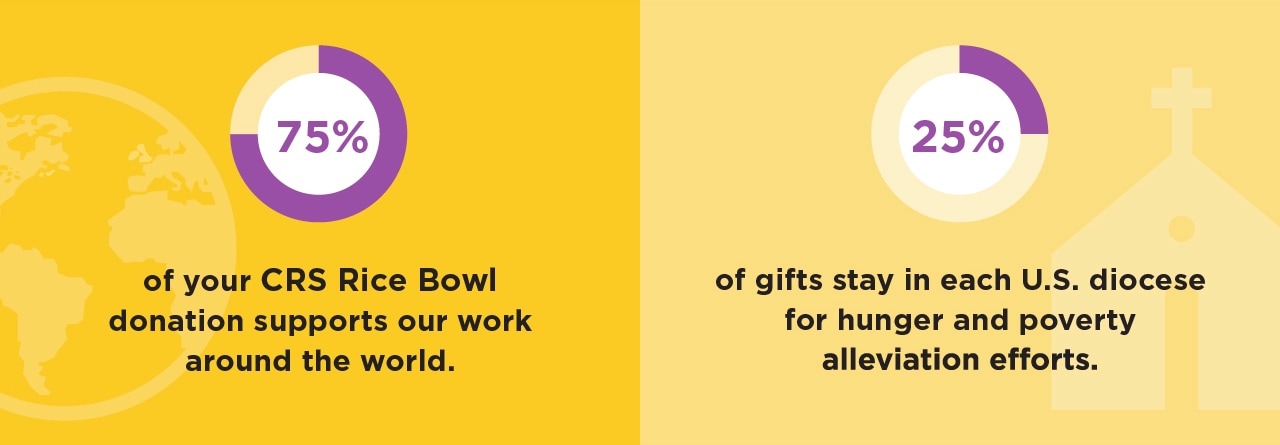 75%

of your CRS Rice Bowl donation supports our work around the world.

25%

of gifts stay in each U.S. diocese for hunger and poverty alleviation efforts.